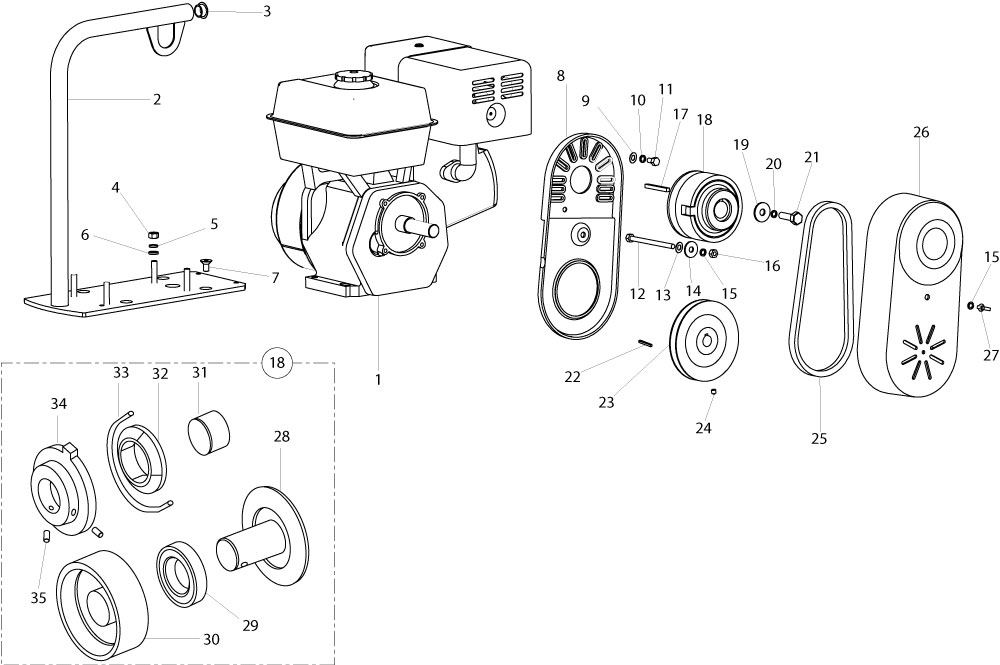 3
2
4
5
6
7
1
8
9
10
11
17
18
19
20
21
26
12
13
14
15
16
15
27
22
23
24
25
18
33
32
31
34
28
35
29
30