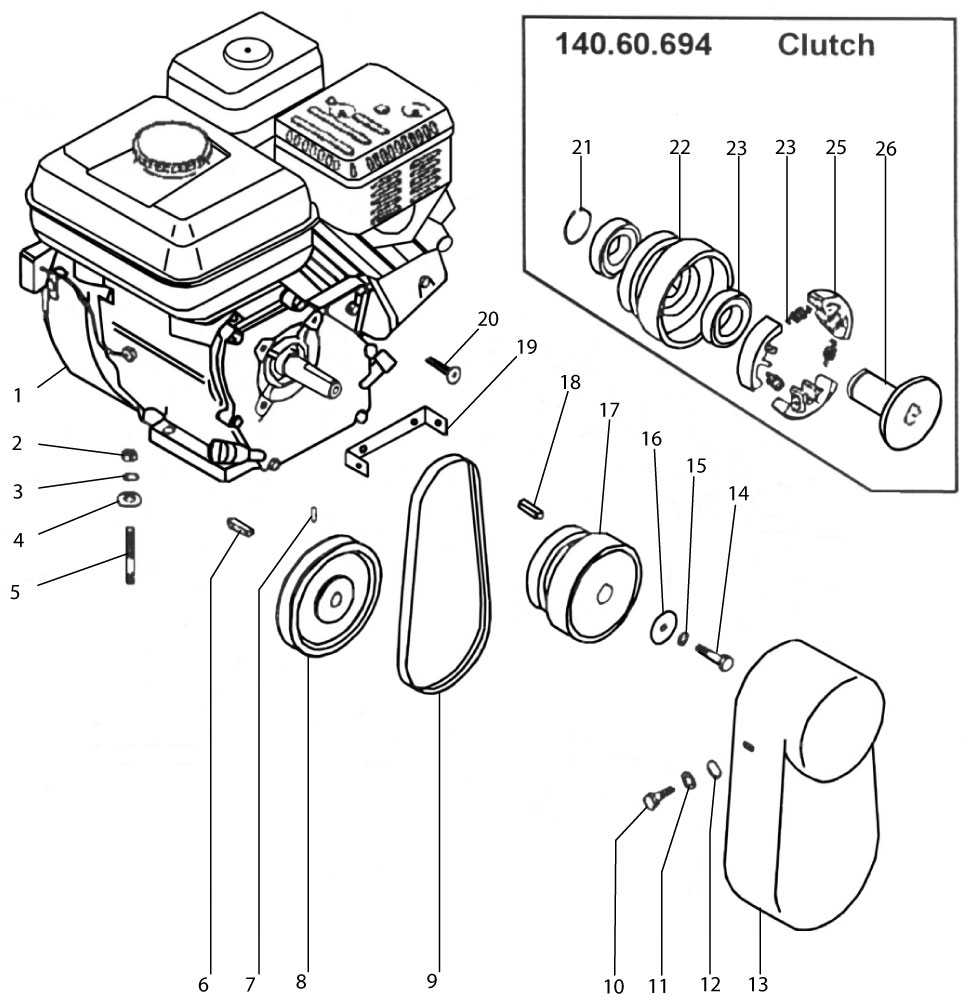 140.60.694 Clutch

21 22 23 23 25 26

20
19
18
17
16
15
14

1
2
3
4
5

6 7 8 9 10 11 12 13