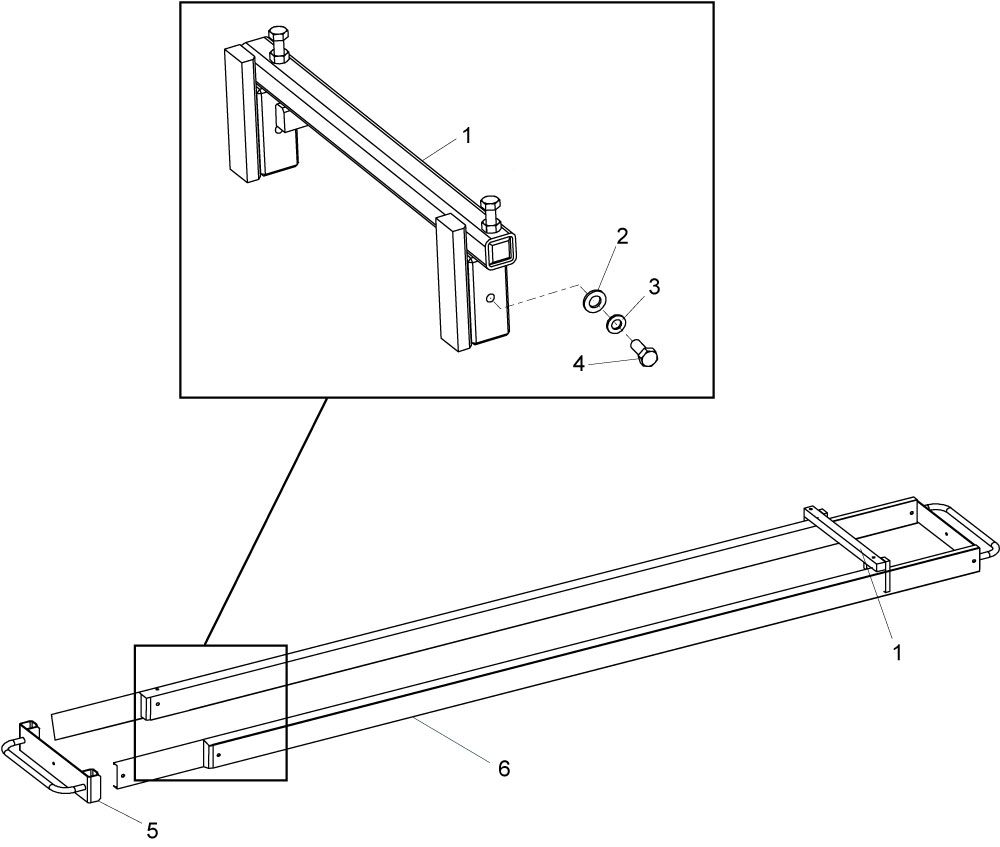 1
2
3
4
1
6
5