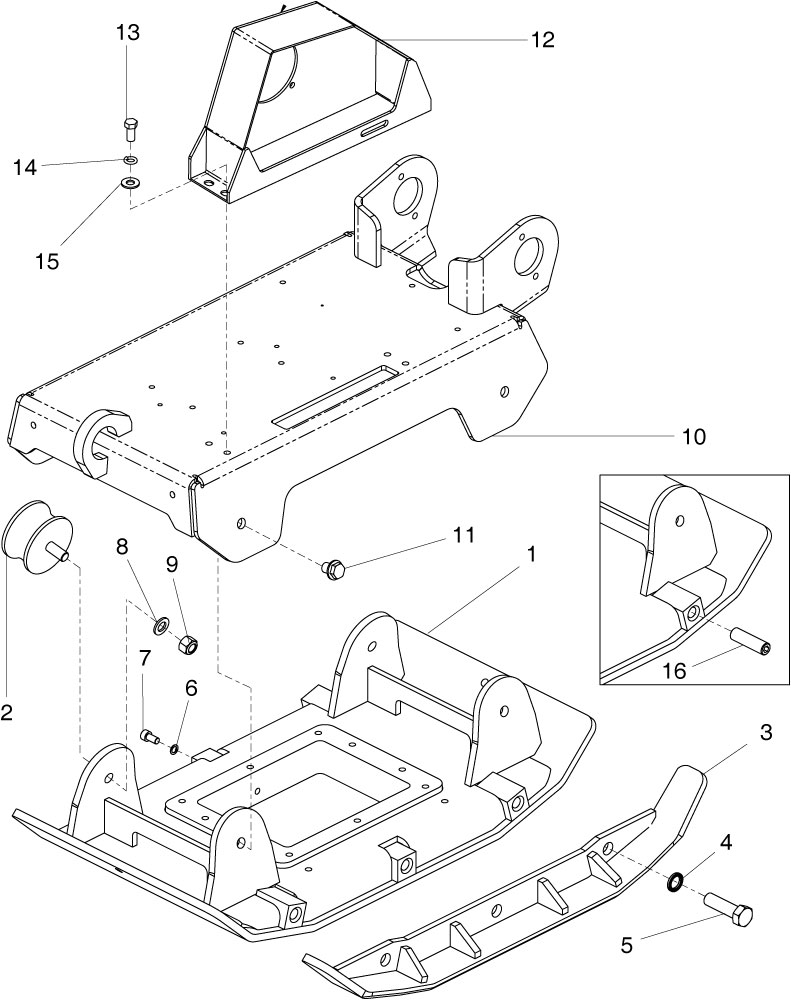 13
12
14
15
10
8
9
11
1
2
7
6
16
3
4
5