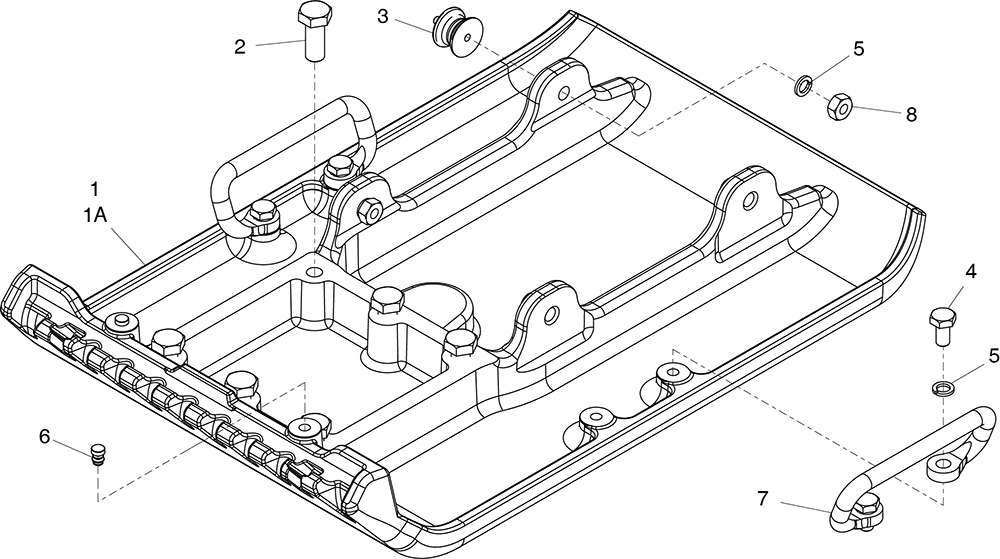 2
3
5
8
1
1A
4
5
6
7