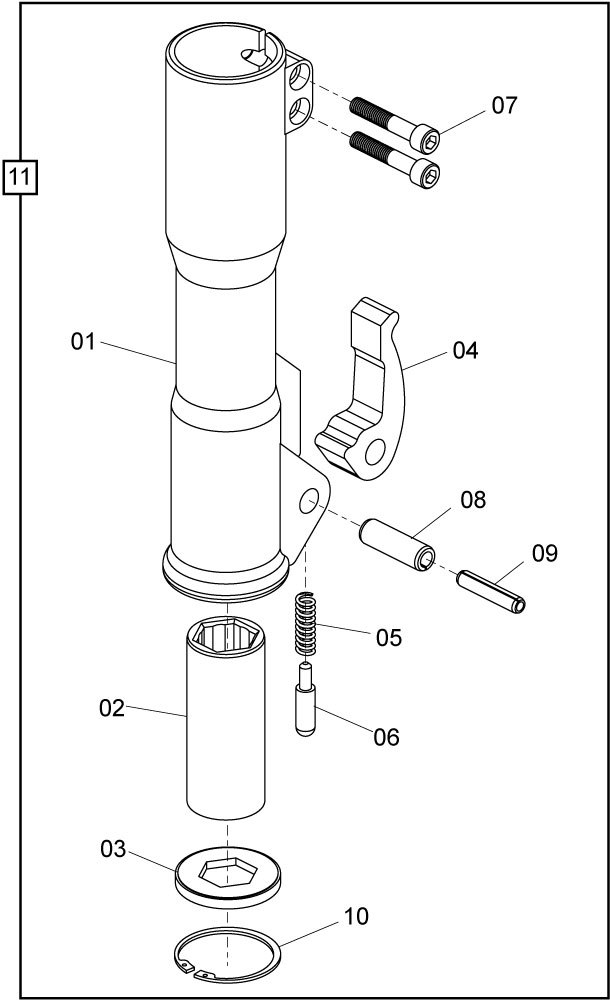 11

07

01

04

08

09

05

02

06

03

10