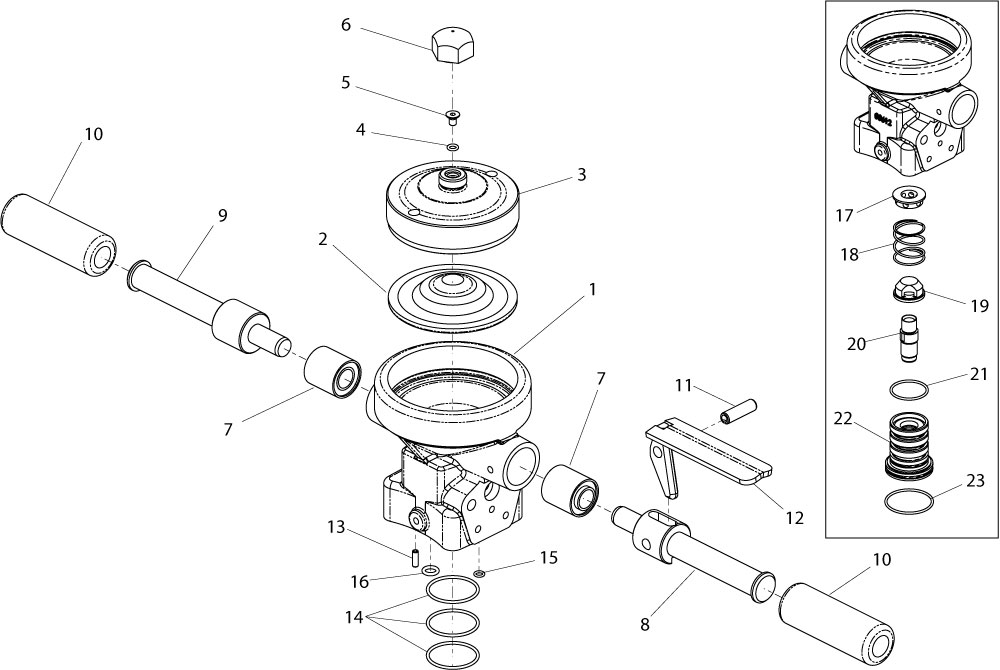 6
5
4
3
10
9
2
1
7
7
11
12
13
16
15
14
8
10
17
18
19
20
21
22
23