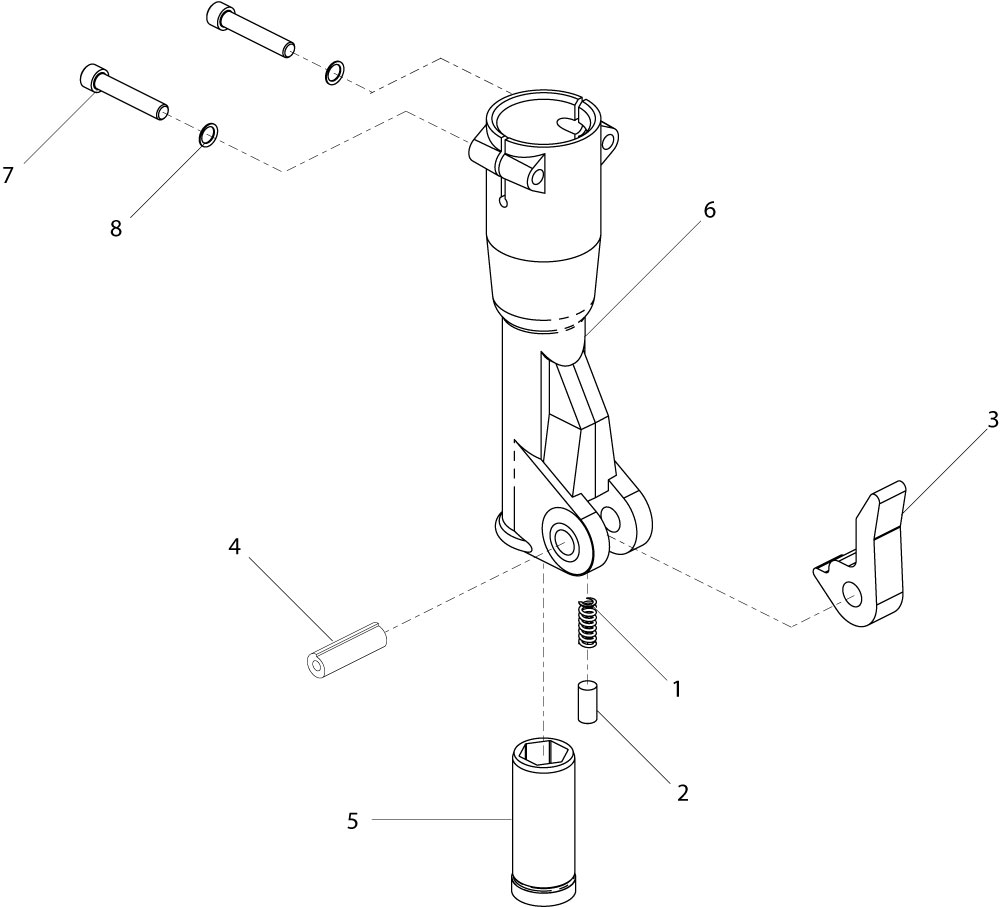 7
8
6
3
4
1
2
5