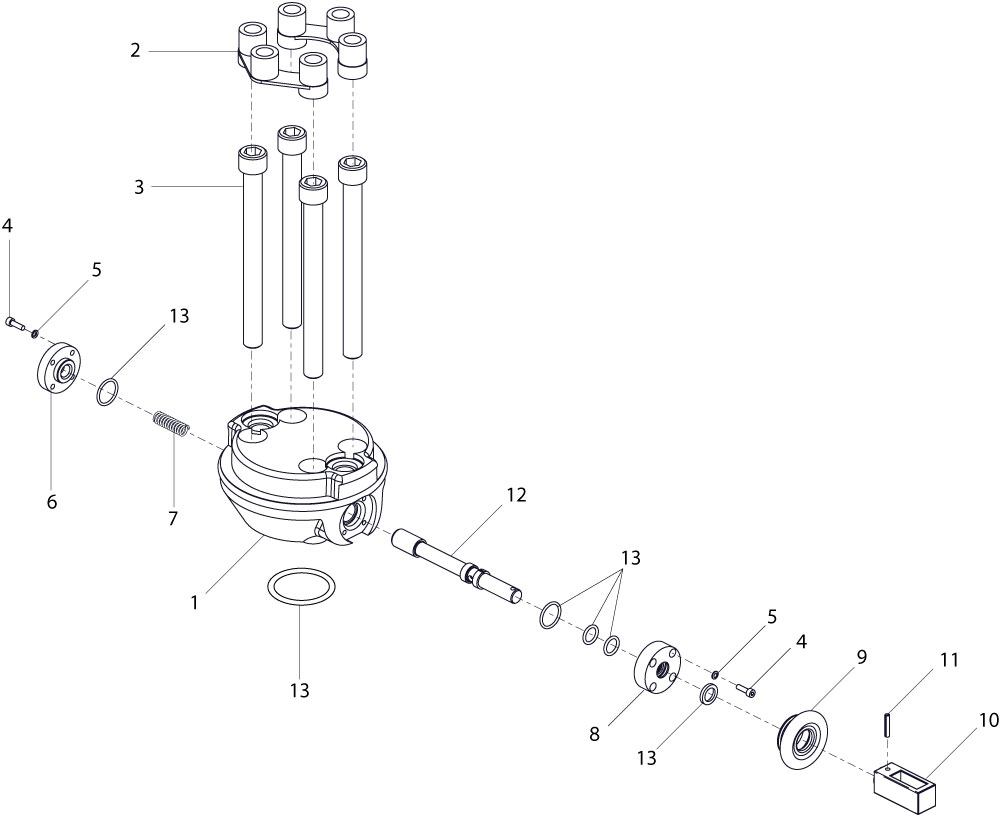 2
3
4
5
13
6
7
1
13
12
13
5
4
9
11
10
8
13