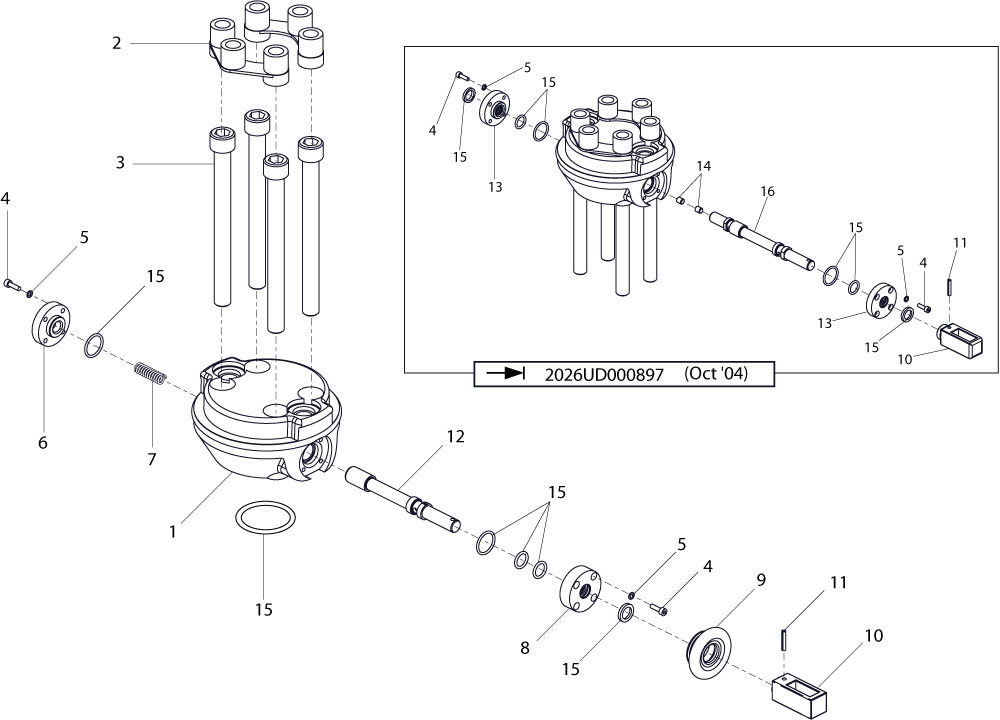 2
3
4
5
15
6
7
1
15
12
15
5
4
9
11
10
8
15

4
5
15
15
13
14
16
15
5
4
11
13
15
10

2026UD000897 (Oct '04)